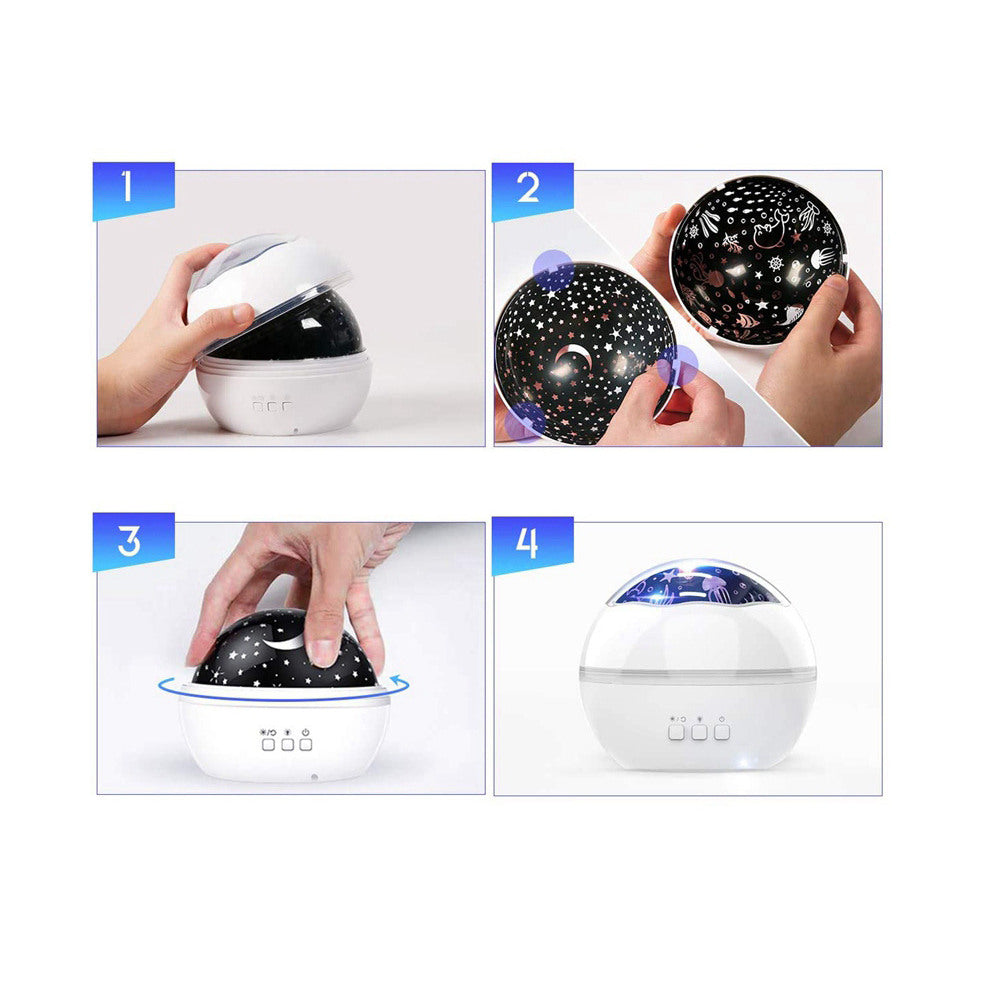 1

2

3

4